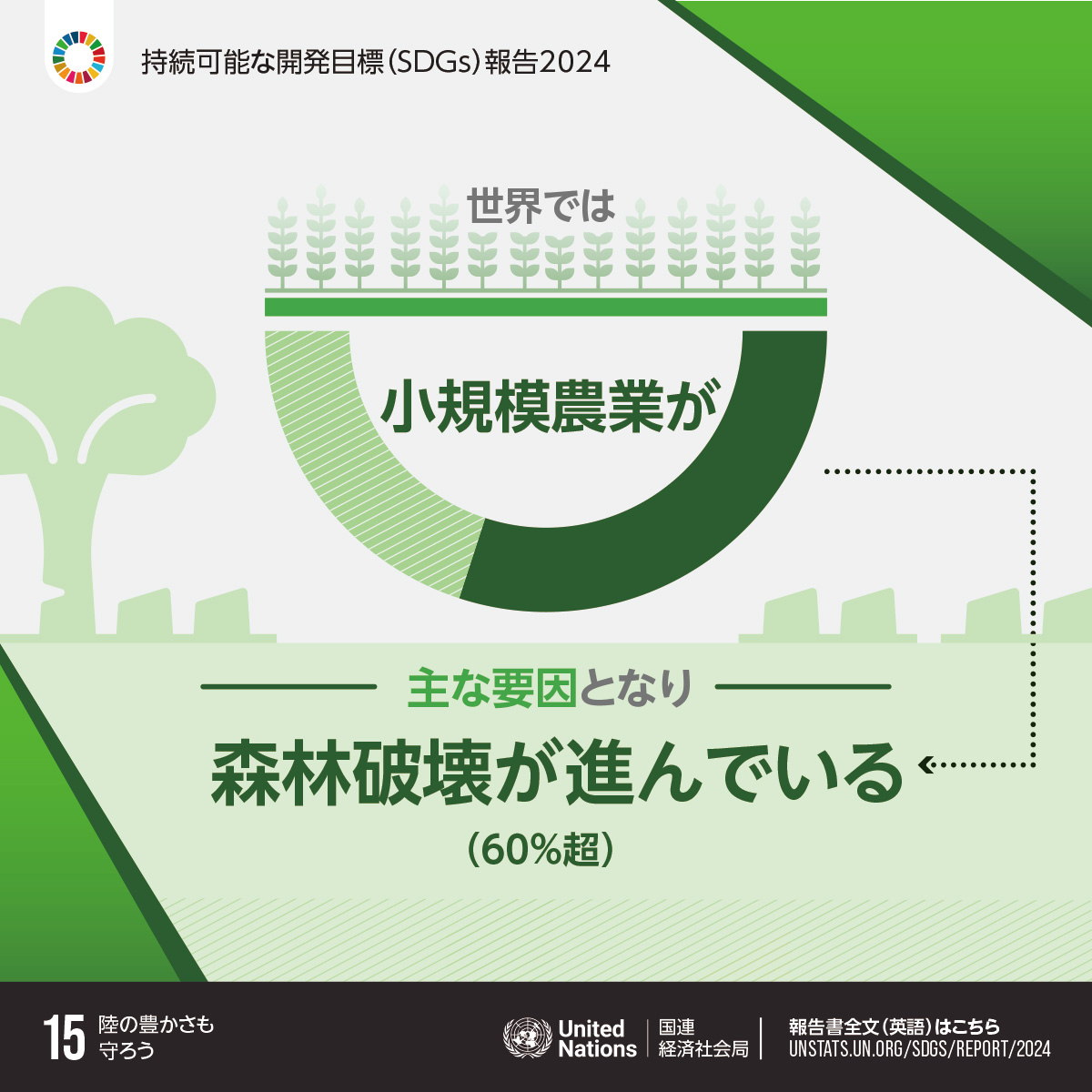 持続可能な開発目標（SDGs）報告2024

世界では

小規模農業が

主な要因となり

森林破壊が進んでいる

（60%超）

15 陸の豊かさも守ろう

United Nations

国連 経済社会局

報告書全文（英語）はこちら
UNSTATS.UN.ORG/SDGS/REPORT/2024